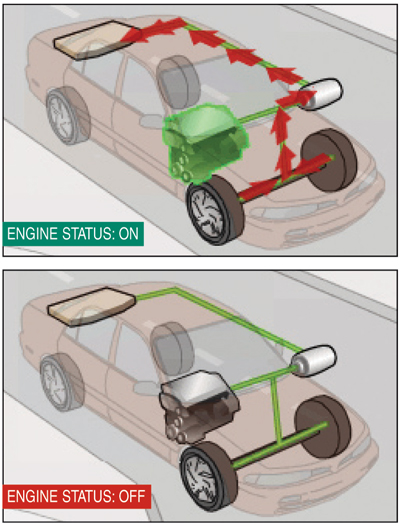 ENGINE STATUS: ON

ENGINE STATUS: OFF